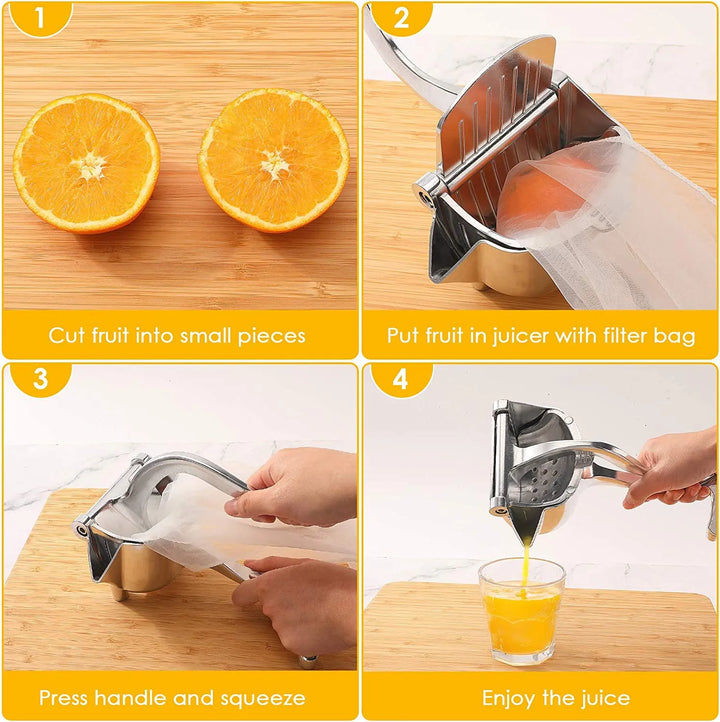 1

Cut fruit into small pieces

2

Put fruit in juicer with filter bag

3

Press handle and squeeze

4

Enjoy the juice