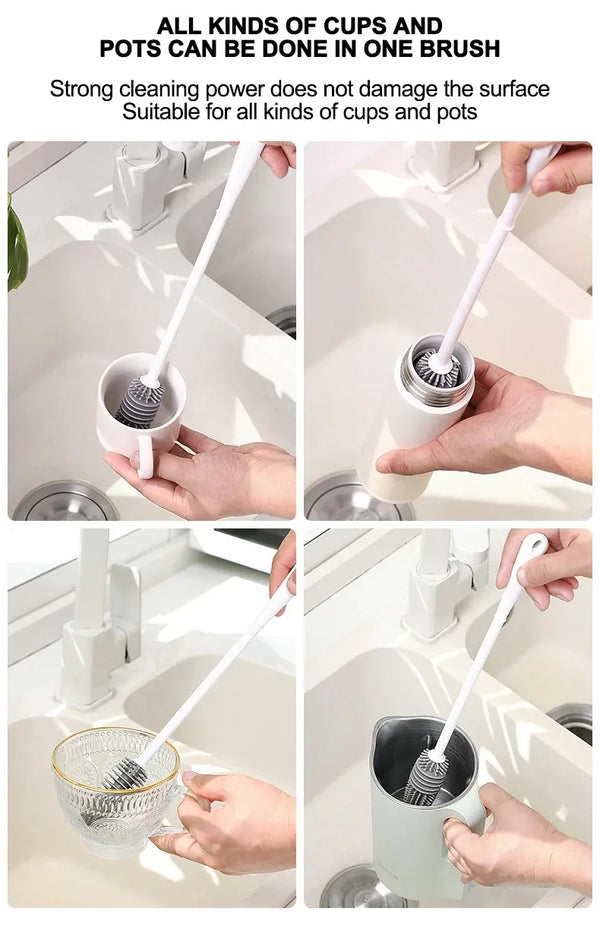 ALL KINDS OF CUPS AND POTS CAN BE DONE IN ONE BRUSH

Strong cleaning power does not damage the surface
Suitable for all kinds of cups and pots